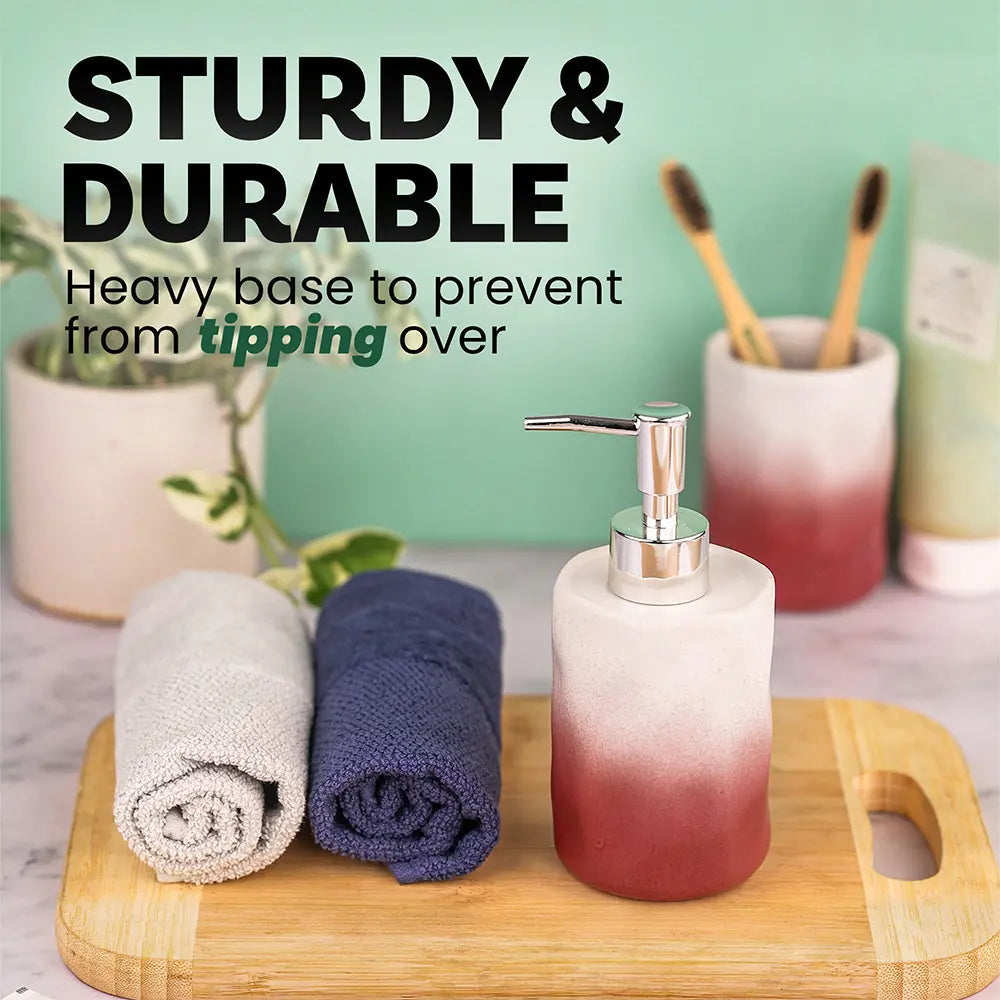 STURDY & DURABLE

Heavy base to prevent from tipping over