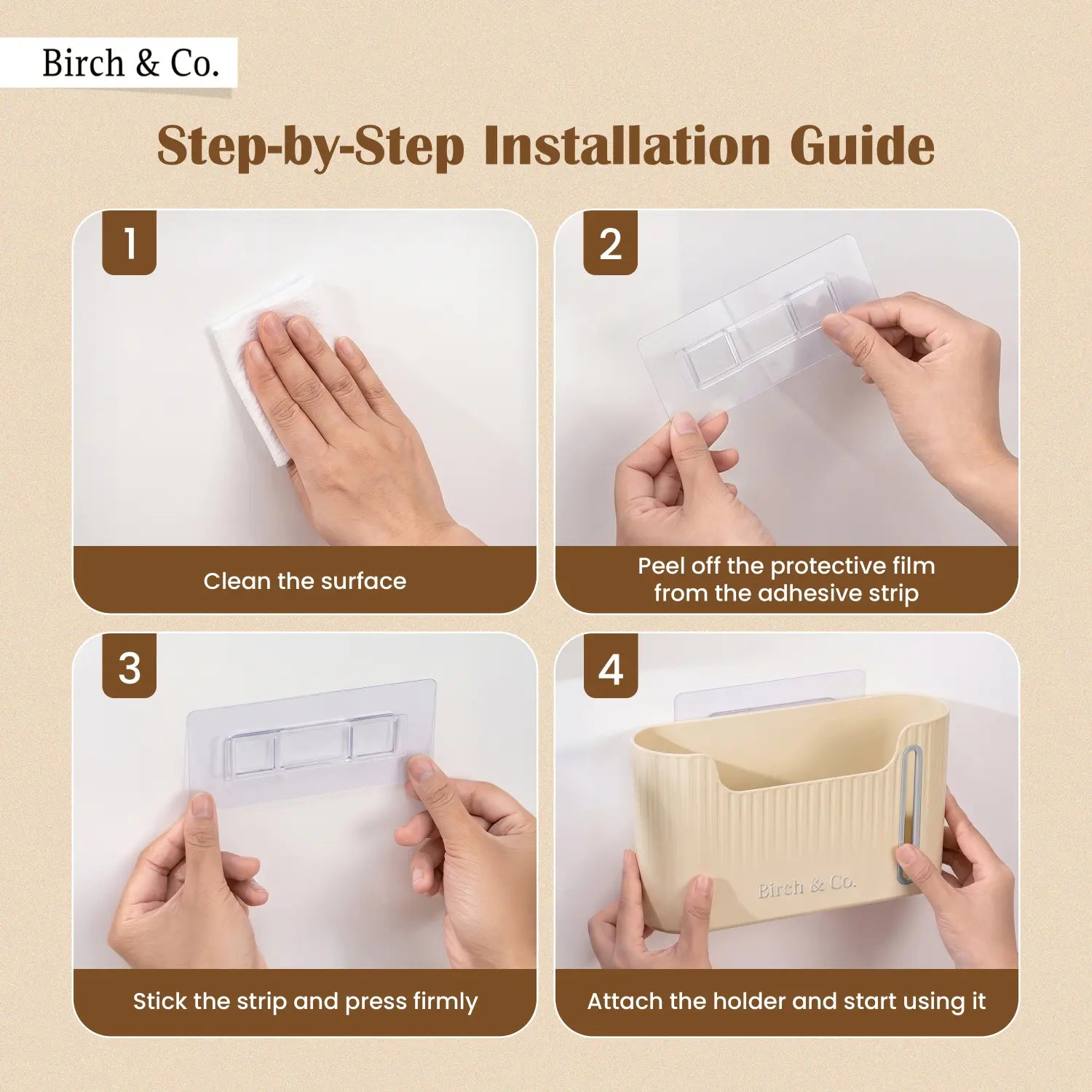 Birch & Co.

Step-by-Step Installation Guide

1

Clean the surface

2

Peel off the protective film from the adhesive strip

3

Stick the strip and press firmly

4

Birch & Co.

Attach the holder and start using it